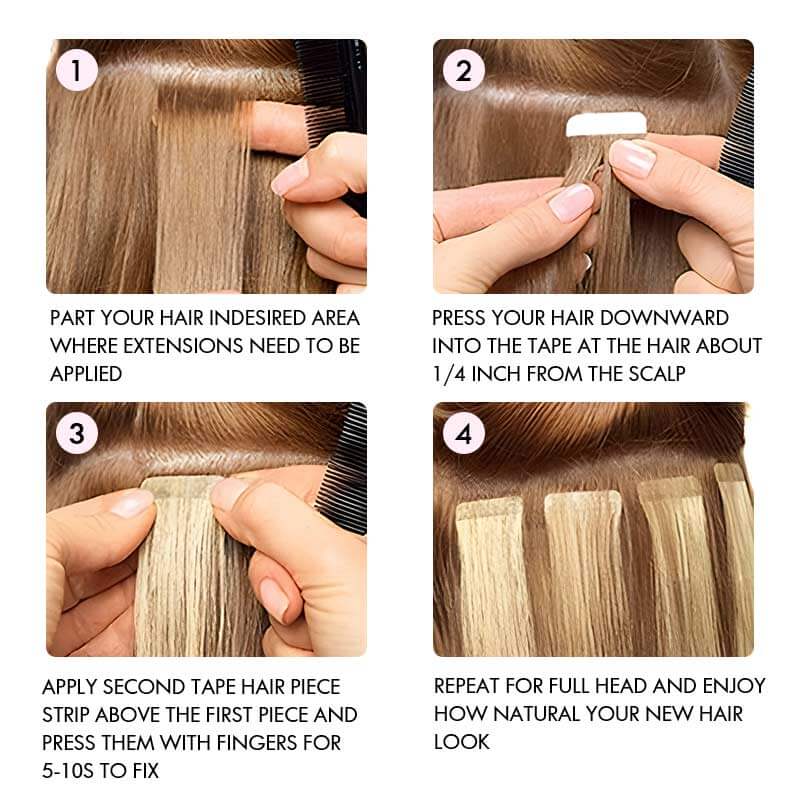 1

PART YOUR HAIR INDESIRED AREA WHERE EXTENSIONS NEED TO BE APPLIED

2

PRESS YOUR HAIR DOWNWARD INTO THE TAPE AT THE HAIR ABOUT 1/4 INCH FROM THE SCALP

3

APPLY SECOND TAPE HAIR PIECE STRIP ABOVE THE FIRST PIECE AND PRESS THEM WITH FINGERS FOR 5-10S TO FIX

4

REPEAT FOR FULL HEAD AND ENJOY HOW NATURAL YOUR NEW HAIR LOOK